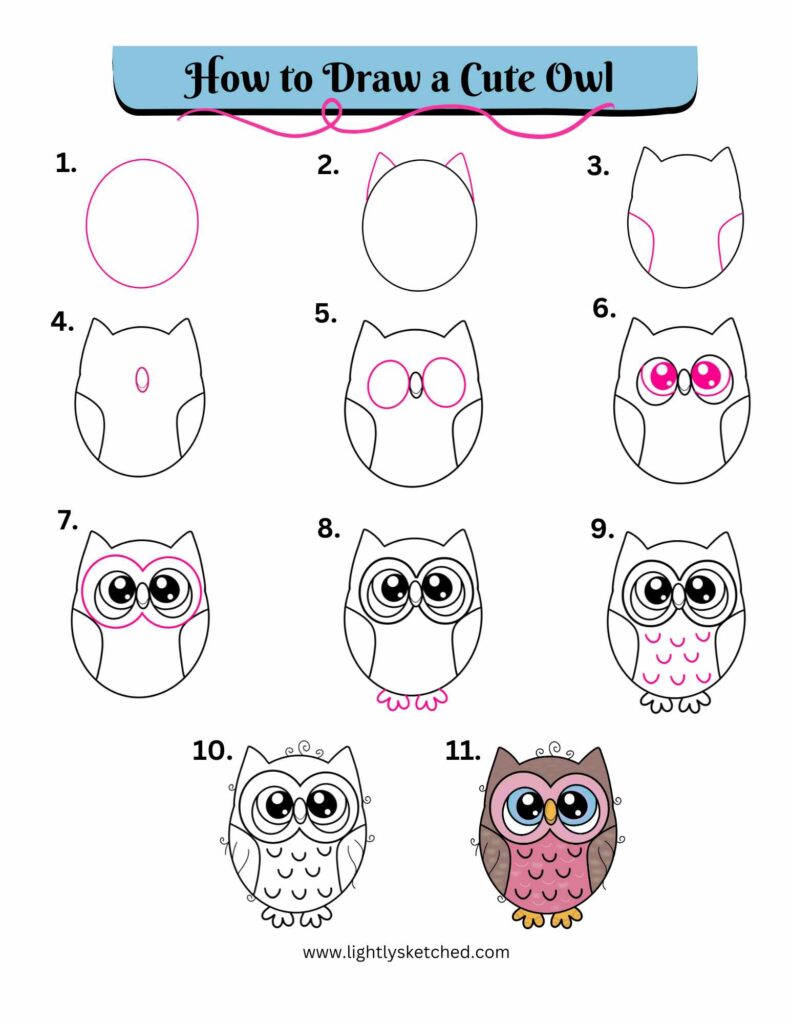 How to Draw a Cute Owl

1.

2.

3.

4.

5.

6.

7.

8.

9.

10.

11.

www.lightlysketched.com