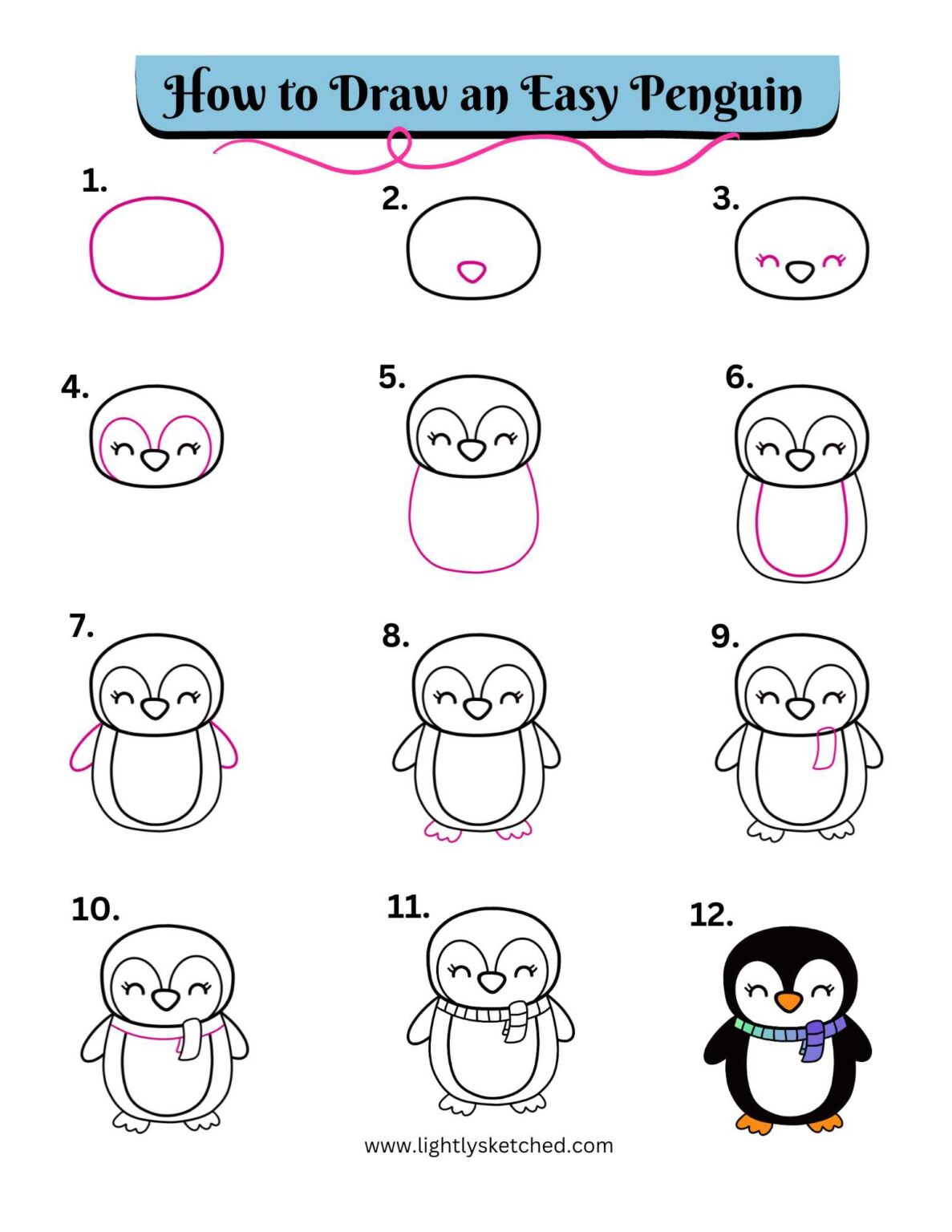 How to Draw an Easy Penguin

1.

2.

3.

4.

5.

6.

7.

8.

9.

10.

11.

12.

www.lightlysketched.com