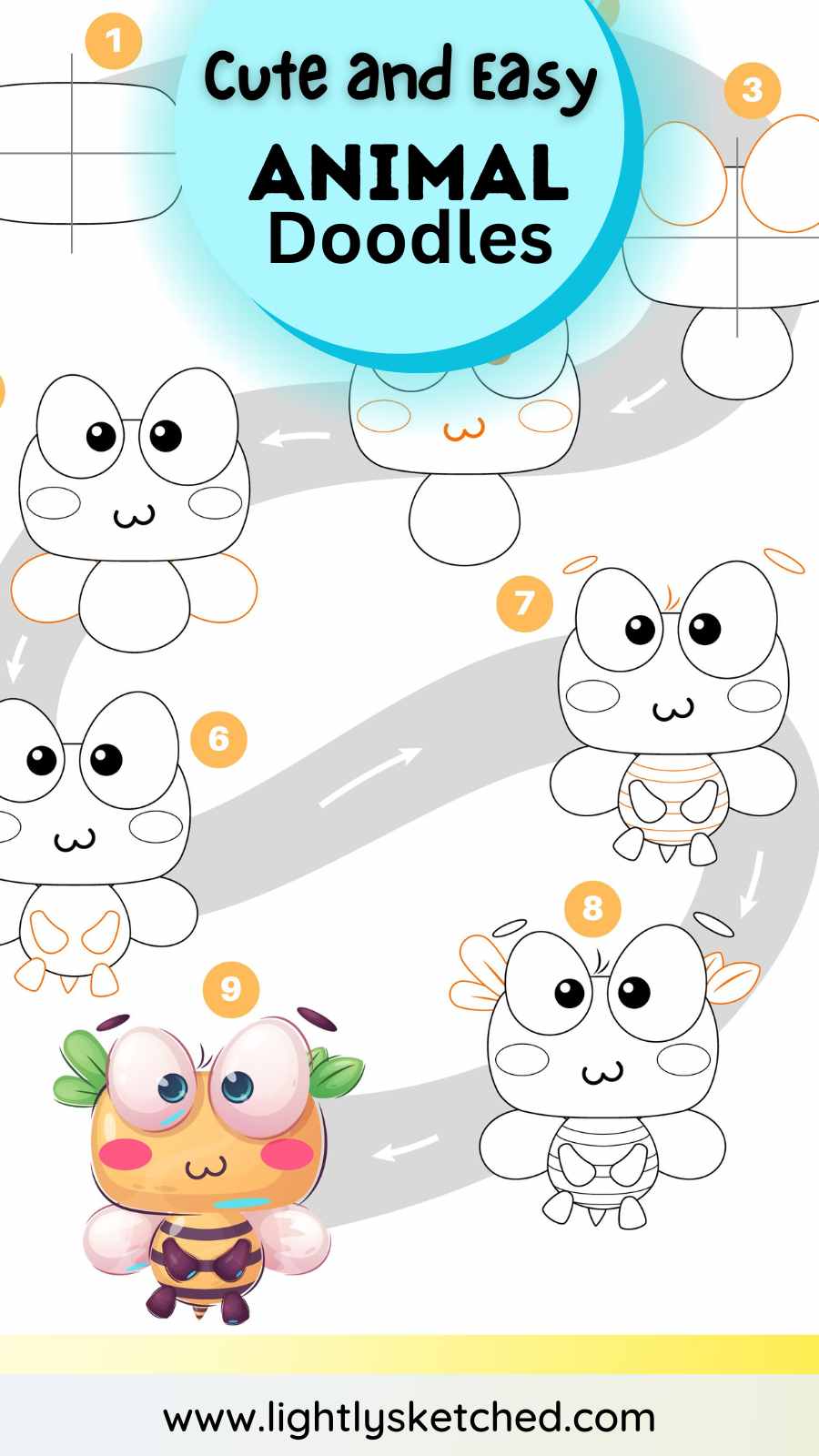 1

Cute and Easy
ANIMAL
Doodles

3

7

6

8

9

www.lightlysketched.com